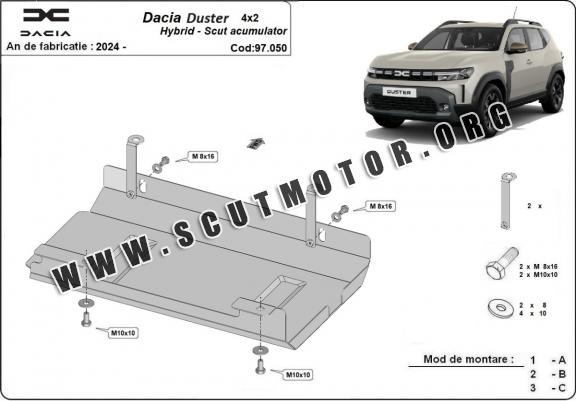 DACIA

Dacia Duster 4x2
Hybrid - Scut acumulator

An de fabricatie : 2024 -

Cod:97.050

DUSTER

WWW.SCUTMOTOR.ORG

M 8x16

M 8x16

M10x10

M10x10

2 x

2 x M 8x16
2 x M10x10

2 x 8
4 x 10

Mod de montare : 1 - A
2 - B
3 - C