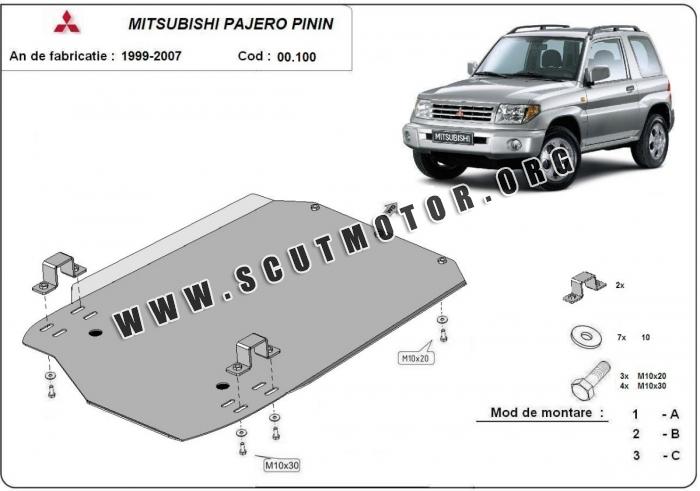 MITSUBISHI PAJERO PININ

An de fabricatie : 1999-2007 Cod : 00.100

MITSUBISHI

WWW.SCUTMOTOR.ORG

M10x20

M10x30

2x

7x 10

3x M10x20
4x M10x30

Mod de montare : 1 - A
2 - B
3 - C