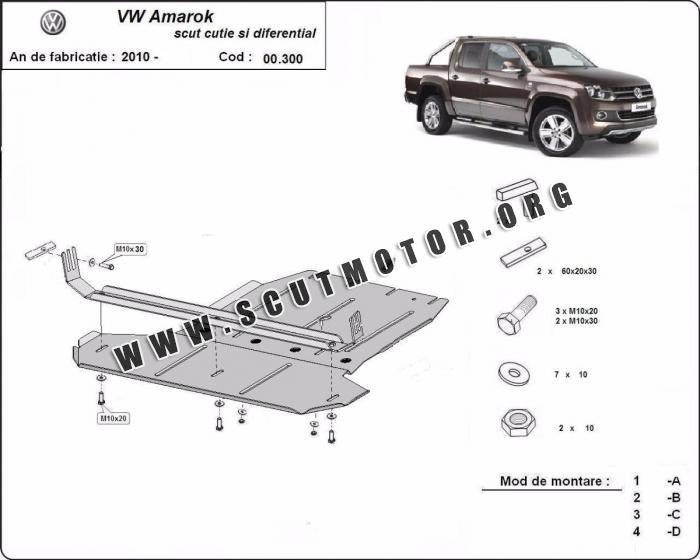 VW Amarok
scut cutie si diferential
An de fabricatie : 2010 -
Cod : 00.300

WWW.SCUTMOTOR.ORG

M10x30

M10x20

2 x 60x20x30

3 x M10x20
2 x M10x30

7 x 10

2 x 10

Mod de montare :
1 -A
2 -B
3 -C
4 -D