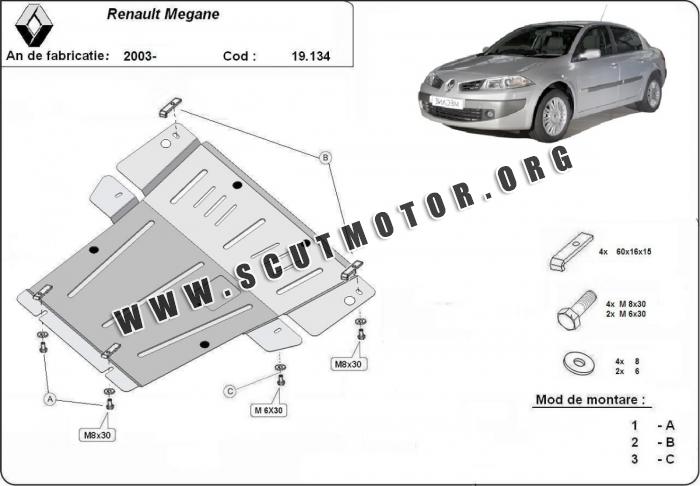 Renault Megane

An de fabricatie: 2003- Cod : 19.134

WWW.SCUTMOTOR.ORG

B

A

C

M8x30

M 6X30

M8x30

4x 60x16x15

4x M 8x30
2x M 6x30

4x 8
2x 6

Mod de montare :

1 - A
2 - B
3 - C