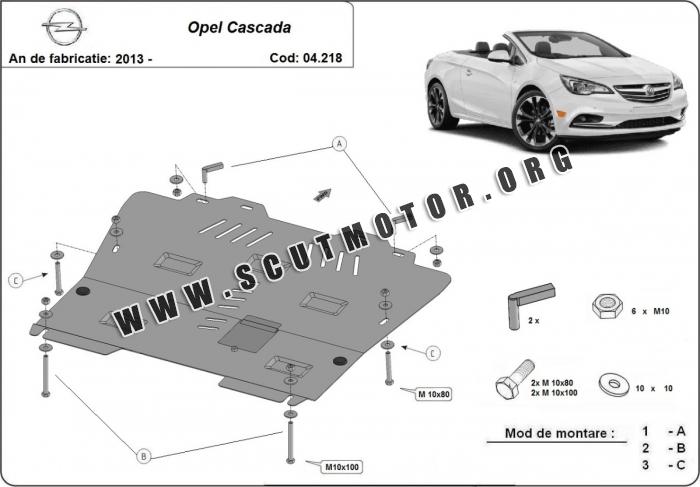 Opel Cascada

An de fabricatie: 2013 -

Cod: 04.218

WWW.SCUTMOTOR.ORG

A

C

C

B

M 10x80

M10x100

2 x

6 x M10

2x M 10x80
2x M 10x100

10 x 10

Mod de montare :

1 - A
2 - B
3 - C