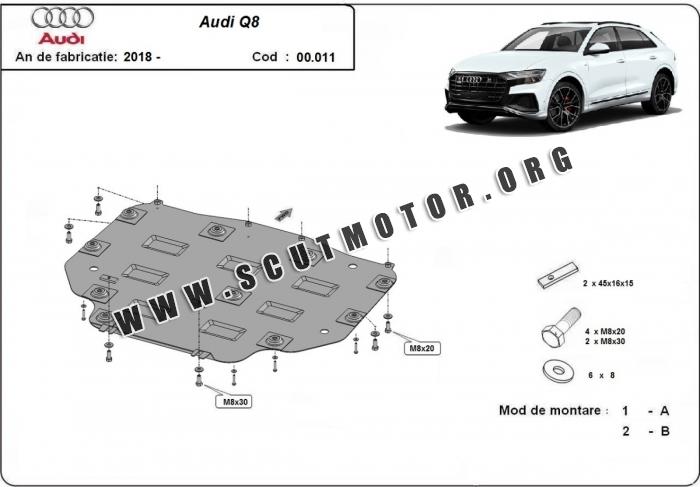 Audi

Audi Q8

An de fabricatie: 2018 -

Cod : 00.011

WWW.SCUTMOTOR.ORG

M8x20

M8x30

2 x 45x16x15

4 x M8x20
2 x M8x30

6 x 8

Mod de montare : 1 - A
2 - B