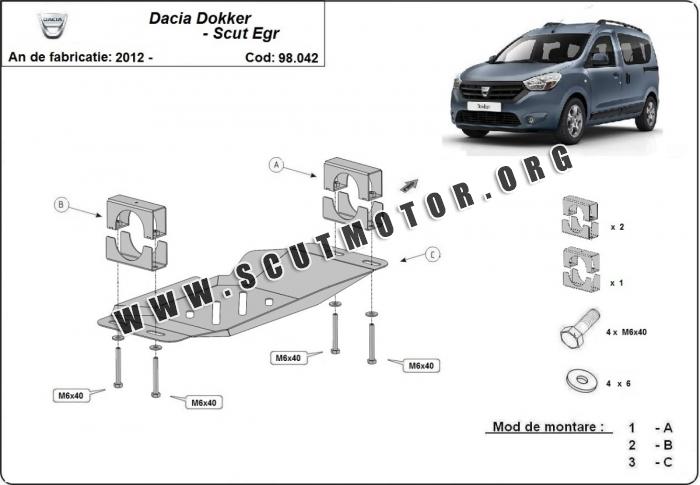 DACIA

Dacia Dokker
- Scut Egr

An de fabricatie: 2012 -

Cod: 98.042

WWW.SCUTMOTOR.ORG

A

B

C

M6x40

M6x40

M6x40

M6x40

x 2

x 1

4 x M6x40

4 x 6

Mod de montare :

1 - A
2 - B
3 - C