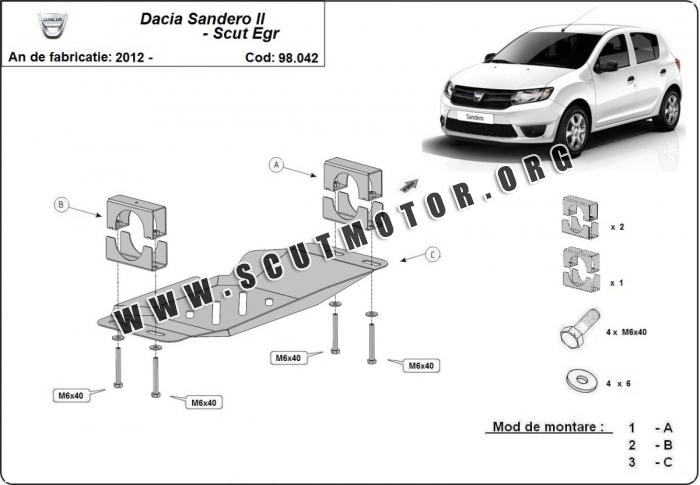 DACIA

Dacia Sandero II
- Scut Egr

An de fabricatie: 2012 -

Cod: 98.042

Sandero

WWW.SCUTMOTOR.ORG

A

B

C

M6x40

M6x40

M6x40

M6x40

x 2

x 1

4 x M6x40

4 x 6

Mod de montare :

1 - A
2 - B
3 - C