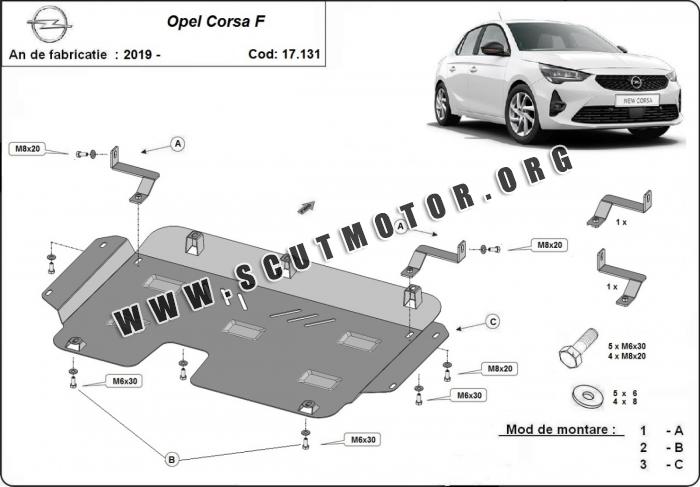 Opel Corsa F
An de fabricatie : 2019 -
Cod: 17.131

NEW CORSA

WWW.SCUTMOTOR.ORG

M8x20
A
A
M8x20
1 x
1 x
C
5 x M6x30
4 x M8x20
M8x20
M6x30
M6x30
5 x 6
4 x 8
M6x30
B

Mod de montare : 1 - A
2 - B
3 - C