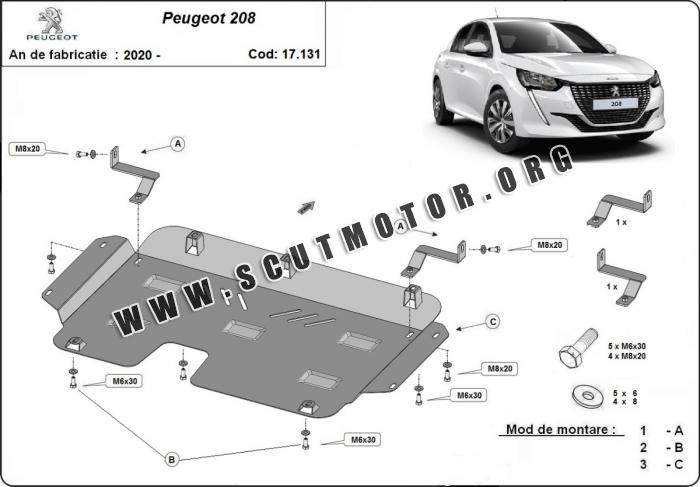 PEUGEOT

Peugeot 208

An de fabricatie : 2020 -

Cod: 17.131

208

WWW.SCUTMOTOR.ORG

M8x20

A

A

M8x20

1 x

1 x

C

5 x M6x30
4 x M8x20

M8x20

M6x30

M6x30

5 x 6
4 x 8

M6x30

B

Mod de montare : 1 - A
2 - B
3 - C