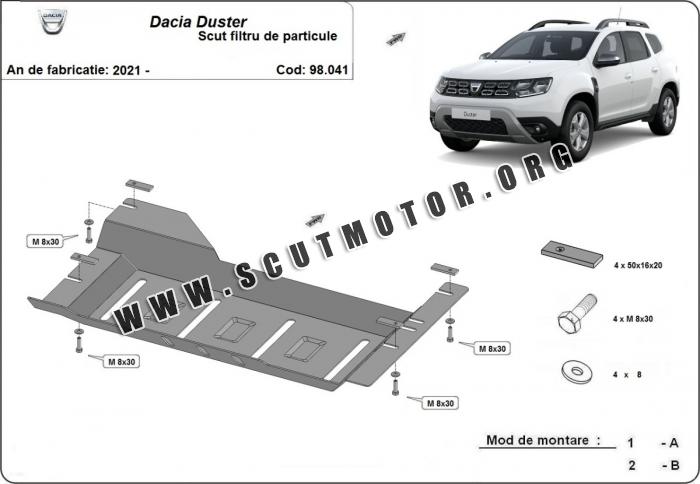 DACIA

Dacia Duster
Scut filtru de particule

An de fabricatie: 2021 -

Cod: 98.041

Duster

WWW.SCUTMOTOR.ORG

M 8x30

M 8x30

M 8x30

M 8x30

4 x 50x16x20

4 x M 8x30

4 x 8

Mod de montare : 1 - A
2 - B