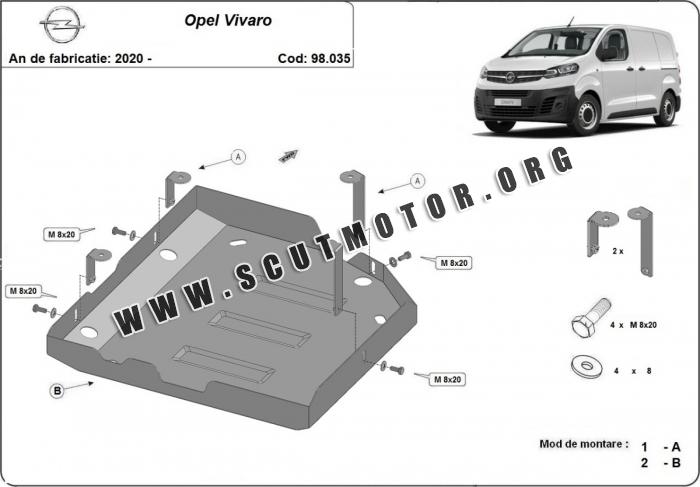 Opel Vivaro

An de fabricatie: 2020 -

Cod: 98.035

WWW.SCUTMOTOR.ORG

A

A

M 8x20

M 8x20

M 8x20

M 8x20

B

2 x

4 x M 8x20

4 x 8

Mod de montare : 1 - A
2 - B