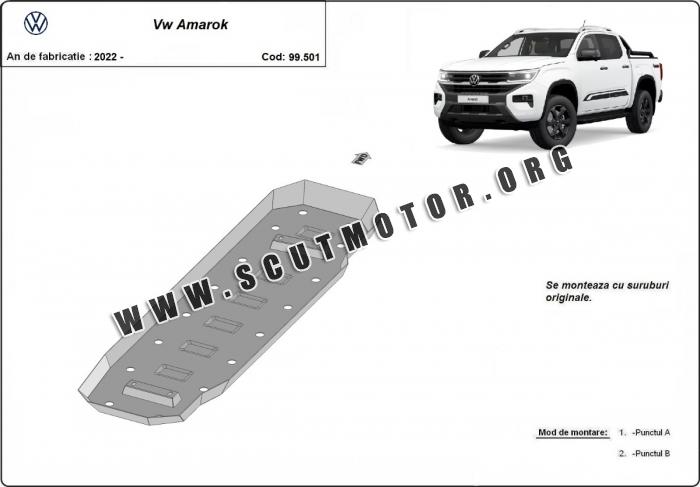 Vw Amarok

An de fabricatie : 2022 -

Cod: 99.501

WWW.SCUTMOTOR.ORG

Se monteaza cu suruburi originale.

Mod de montare: 1. -Punctul A

2. -Punctul B