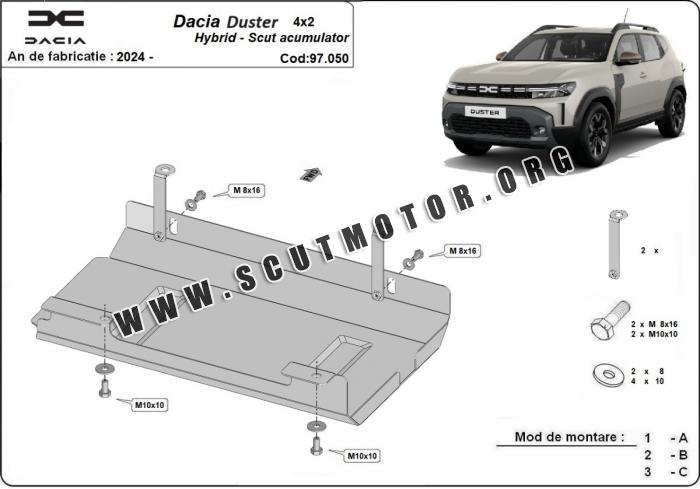 DACIA

Dacia Duster 4x2
Hybrid - Scut acumulator

An de fabricatie : 2024 -

Cod:97.050

DUSTER

WWW.SCUTMOTOR.ORG

M 8x16

M 8x16

M10x10

M10x10

2 x

2 x M 8x16
2 x M10x10

2 x 8
4 x 10

Mod de montare : 1 - A
2 - B
3 - C