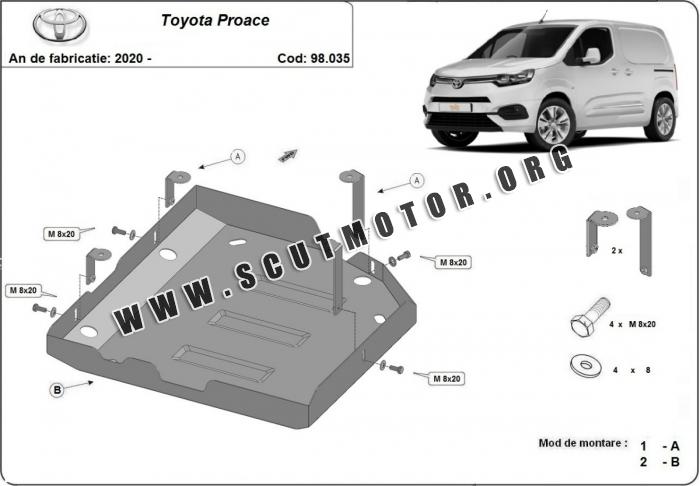 Toyota Proace

An de fabricatie: 2020 -

Cod: 98.035

A

A

M 8x20

M 8x20

M 8x20

M 8x20

B

WWW.SCUTMOTOR.ORG

2 x

4 x M 8x20

4 x 8

Mod de montare : 1 - A
2 - B