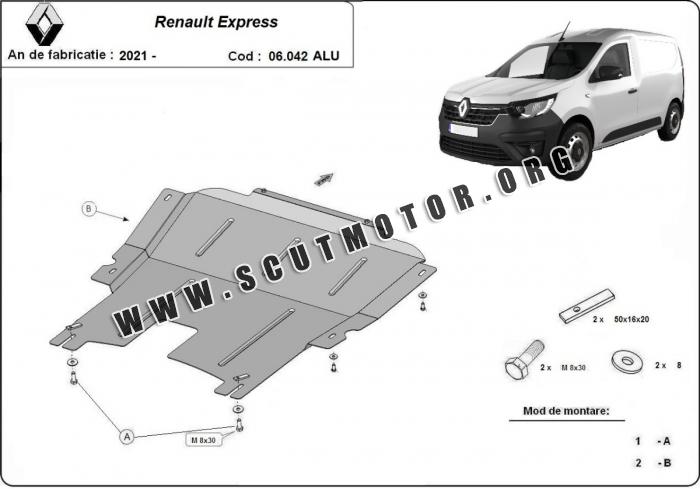 Renault Express

An de fabricatie : 2021 -

Cod : 06.042 ALU

WWW.SCUTMOTOR.ORG

B

A

M 8x30

2 x 50x16x20

2 x M 8x30

2 x 8

Mod de montare:

1 - A

2 - B